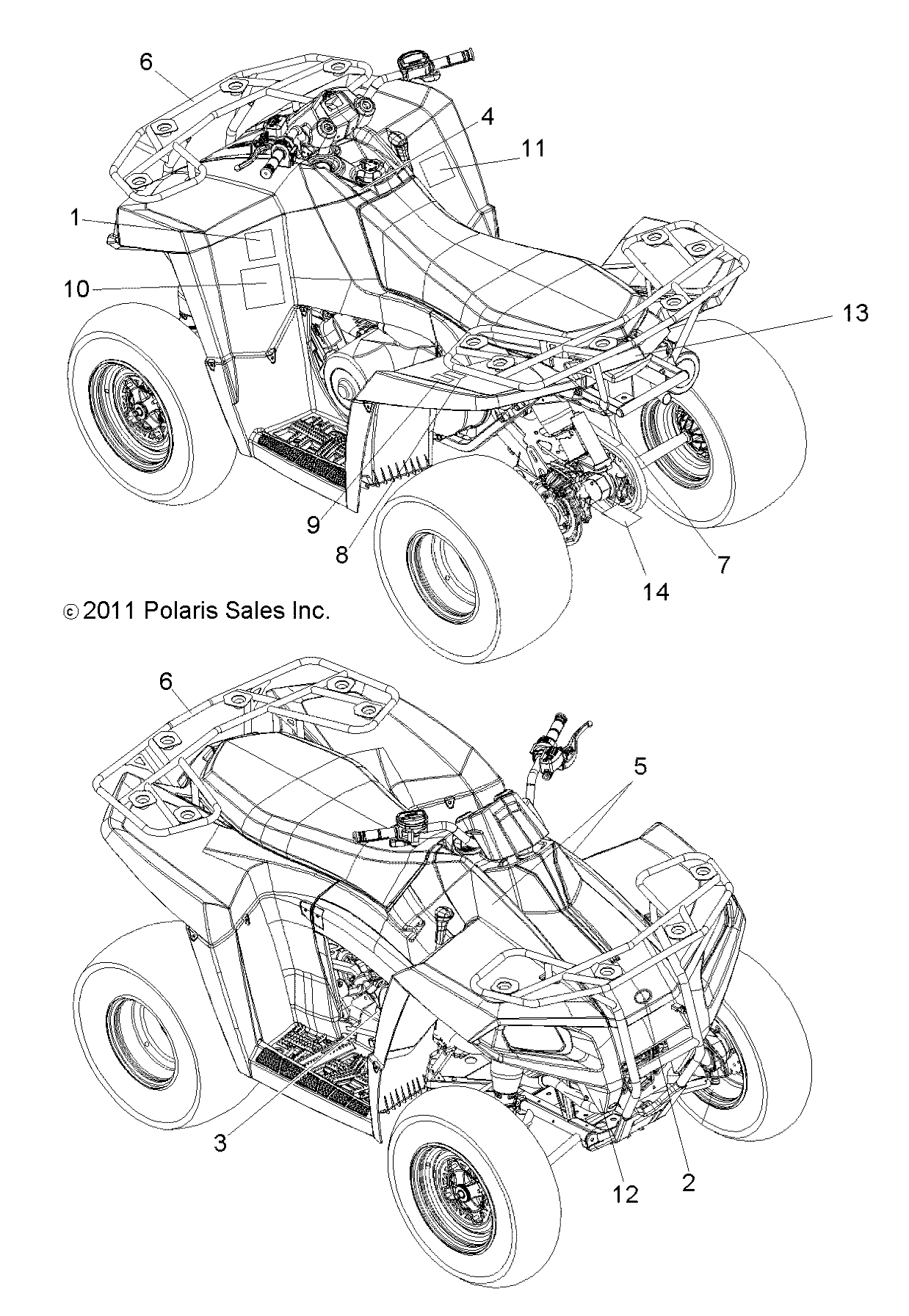 6
4
11
1
10
13
9
8
7
14
© 2011 Polaris Sales Inc.
6
5
3
12
2